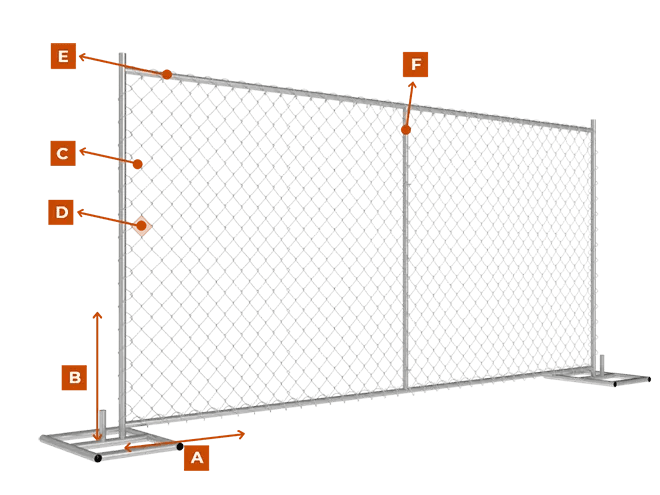 E
F
C
D
B
A