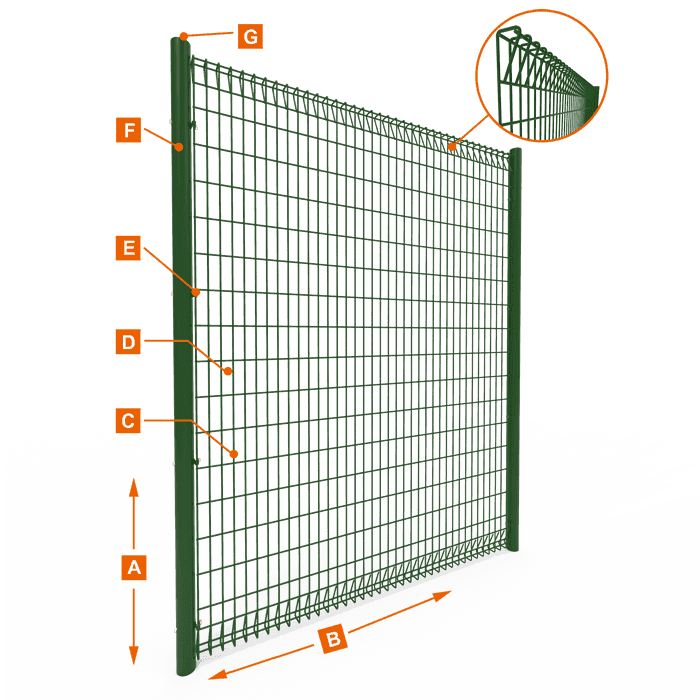 G
F
E
D
C
A
B