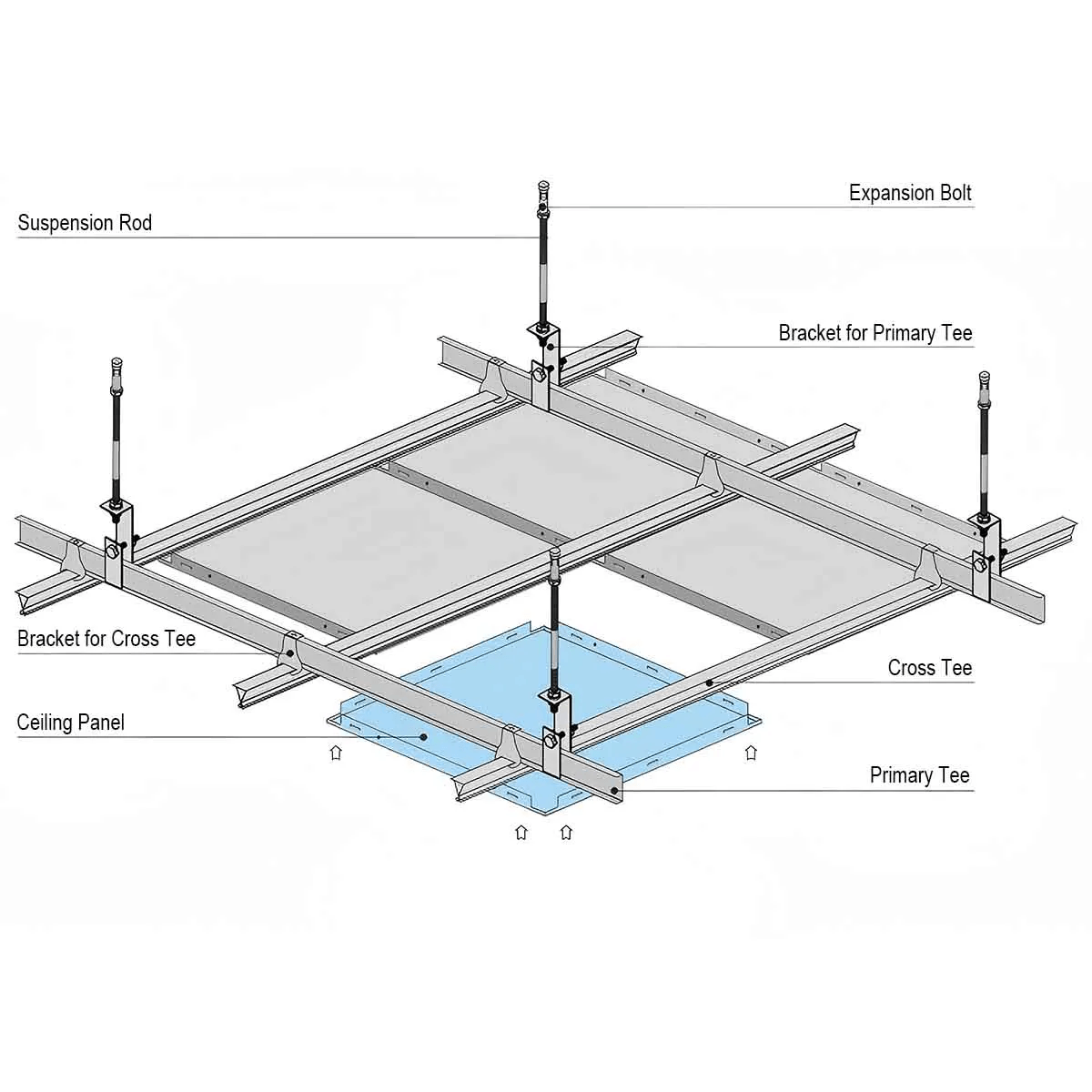 Expansion Bolt

Suspension Rod

Bracket for Primary Tee

Bracket for Cross Tee

Cross Tee

Ceiling Panel

Primary Tee